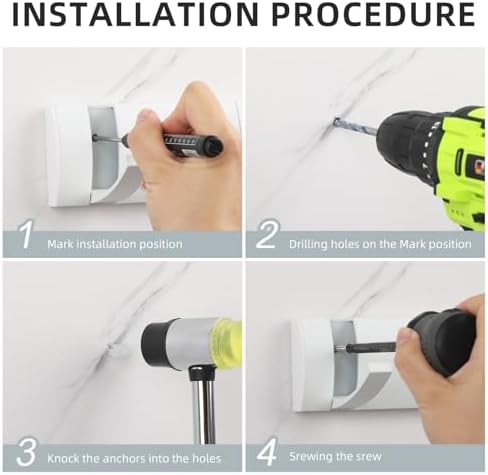 INSTALLATION PROCEDURE

1 Mark installation position

2 Drilling holes on the Mark position

3 Knock the anchors into the holes

4 Srewing the srew