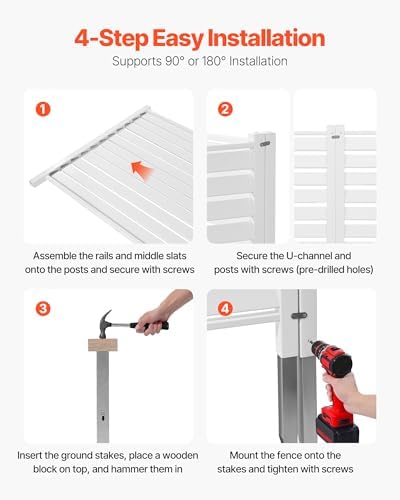 4-Step Easy Installation

Supports 90° or 180° Installation

1

Assemble the rails and middle slats onto the posts and secure with screws

2

Secure the U-channel and posts with screws (pre-drilled holes)

3

Insert the ground stakes, place a wooden block on top, and hammer them in

4

Mount the fence onto the stakes and tighten with screws