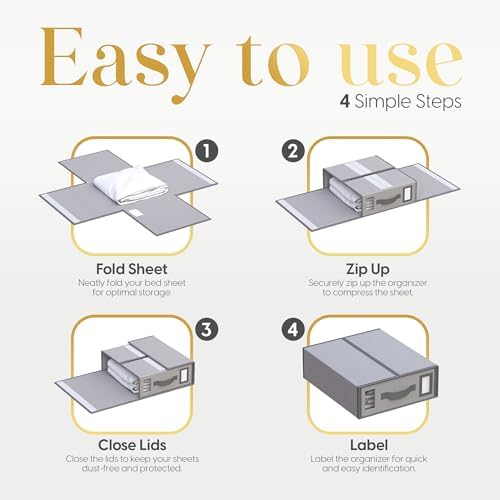 Easy to use

4 Simple Steps

1

Fold Sheet
Neatly fold your bed sheet for optimal storage.

2

Zip Up
Securely zip up the organizer to compress the sheet.

3

Close Lids
Close the lids to keep your sheets dust-free and protected.

4

Label
Label the organizer for quick and easy identification.