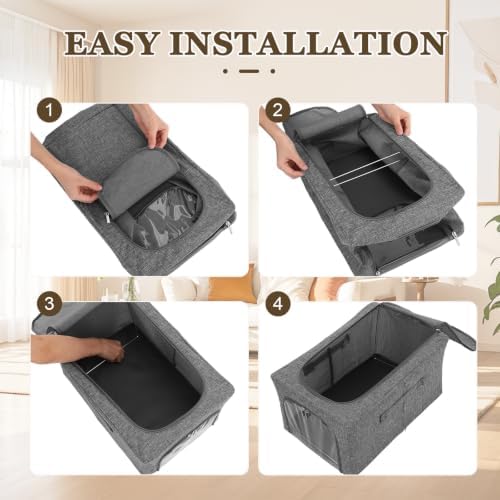 EASY INSTALLATION

1

2

3

4