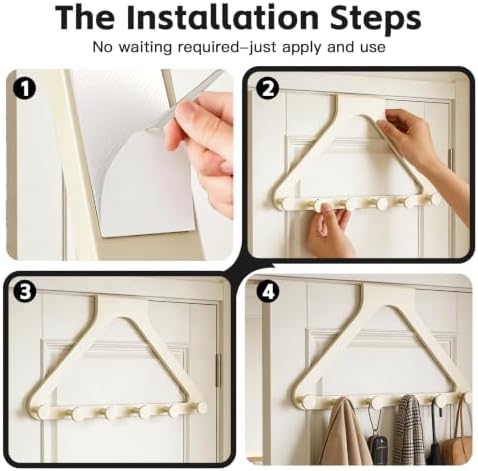 The Installation Steps
No waiting required–just apply and use

1

2

3

4