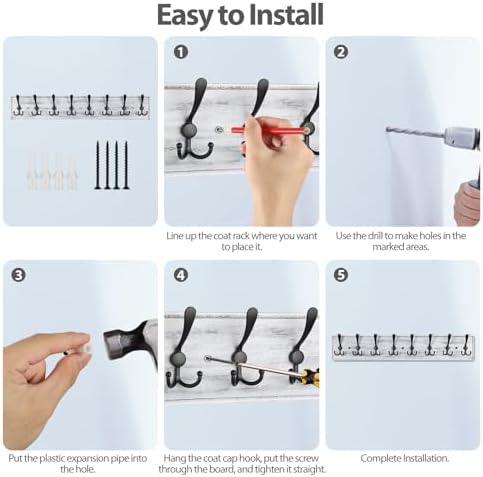 Easy to Install

1

Line up the coat rack where you want to place it.

2

Use the drill to make holes in the marked areas.

3

Put the plastic expansion pipe into the hole.

4

Hang the coat cap hook, put the screw through the board, and tighten it straight.

5

Complete Installation.