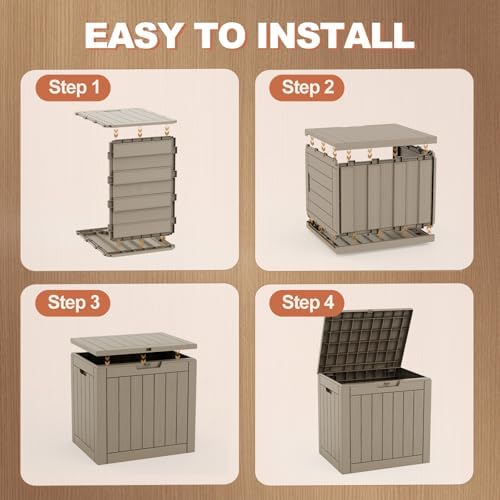 EASY TO INSTALL

Step 1

Step 2

Step 3

Step 4