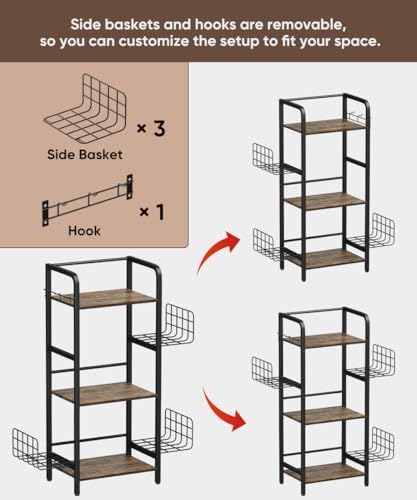 Side baskets and hooks are removable, so you can customize the setup to fit your space.

× 3

Side Basket

× 1

Hook