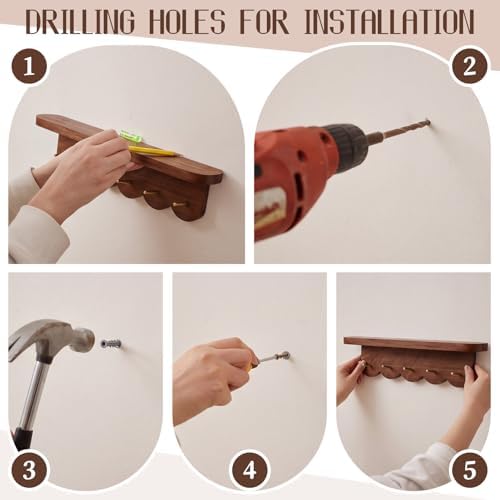 DRILLING HOLES FOR INSTALLATION

1

2

3

4

5