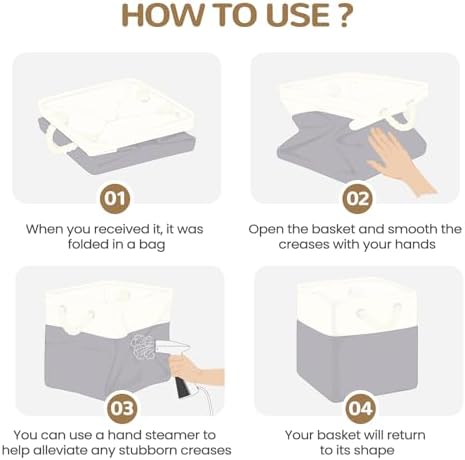 HOW TO USE ?

01

When you received it, it was folded in a bag

02

Open the basket and smooth the creases with your hands

03

You can use a hand steamer to help alleviate any stubborn creases

04

Your basket will return to its shape