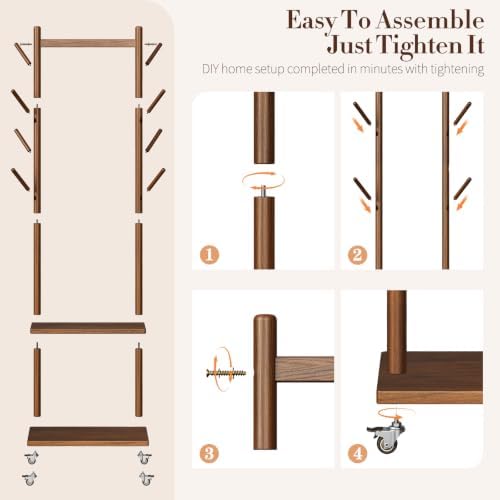 Easy To Assemble
Just Tighten It

DIY home setup completed in minutes with tightening

1

2

3

4