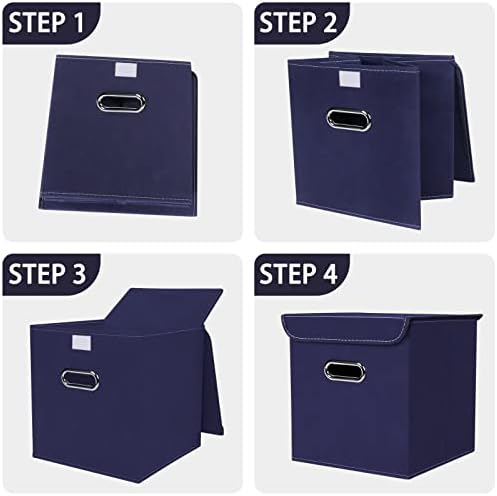 STEP 1

STEP 2

STEP 3

STEP 4